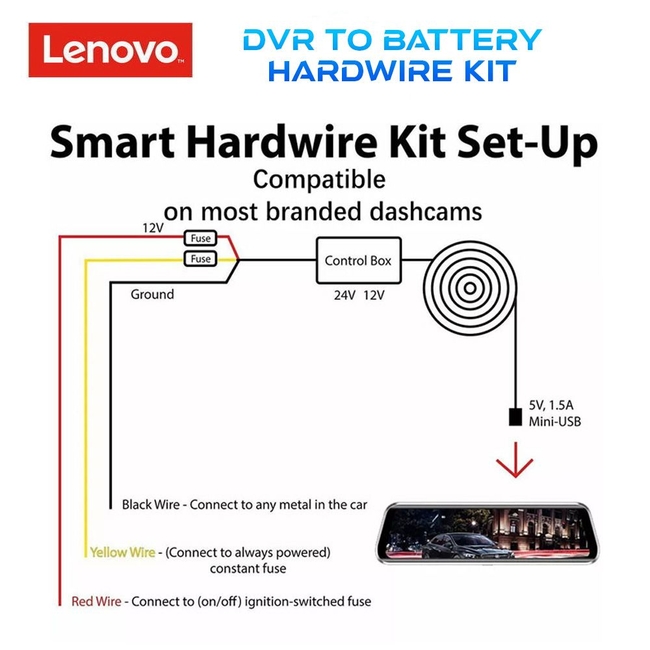 Lenovo

DVR TO BATTERY HARDWIRE KIT

Smart Hardwire Kit Set-Up

Compatible
on most branded dashcams

12V

Fuse

Fuse

Ground

Control Box

24V 12V

5V, 1.5A
Mini-USB

Black Wire - Connect to any metal in the car

Yellow Wire - (Connect to always powered) constant fuse

Red Wire - Connect to (on/off) ignition-switched fuse